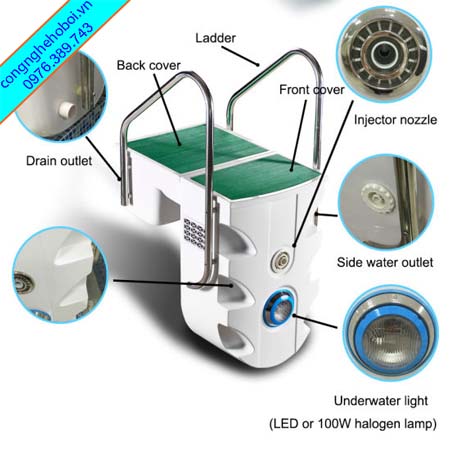 congnghehoboi.vn
0976.389.743

Ladder

Back cover

Front cover

Injector nozzle

Drain outlet

Side water outlet

Underwater light

(LED or 100W halogen lamp)